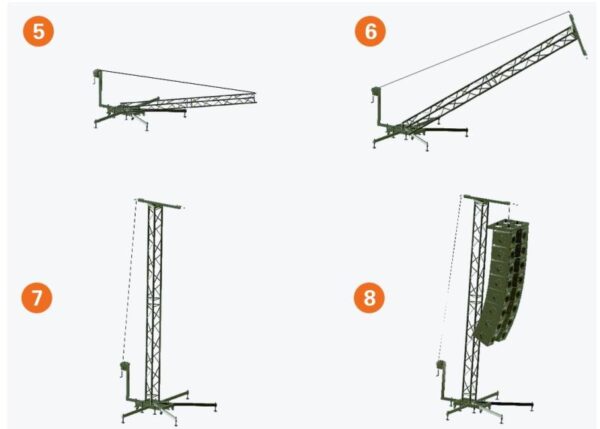 5

6

7

8