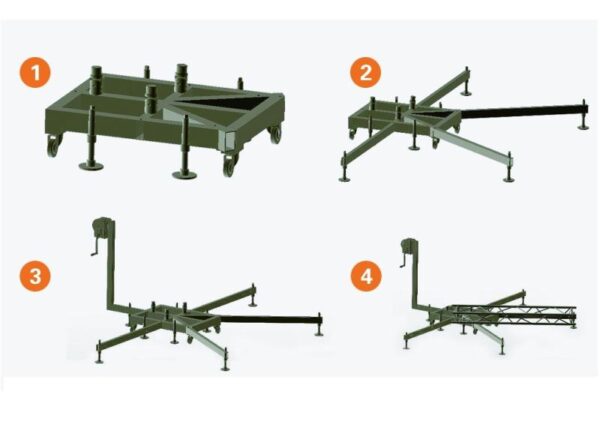 1

2

3

4